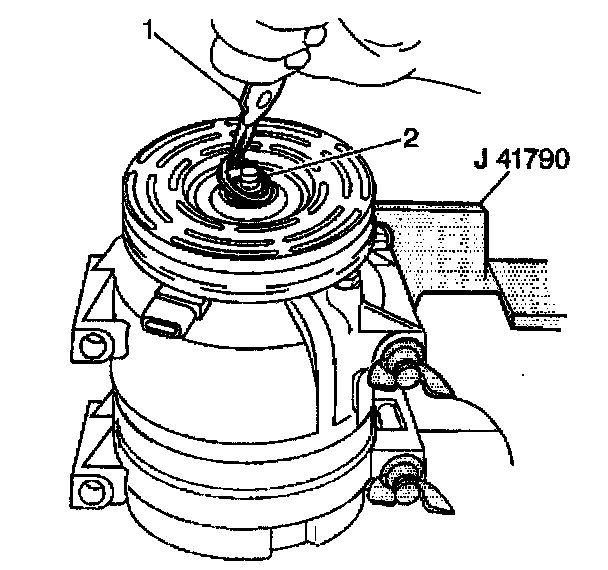 1
2
J 41790