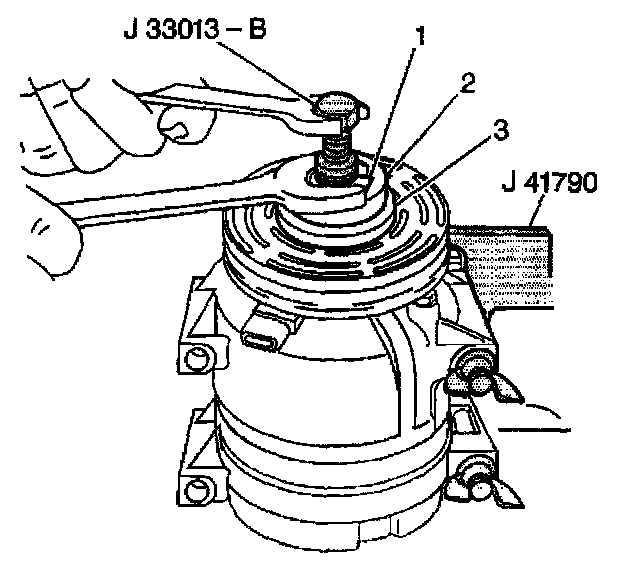 J 33013 – B
1
2
3
J 41790