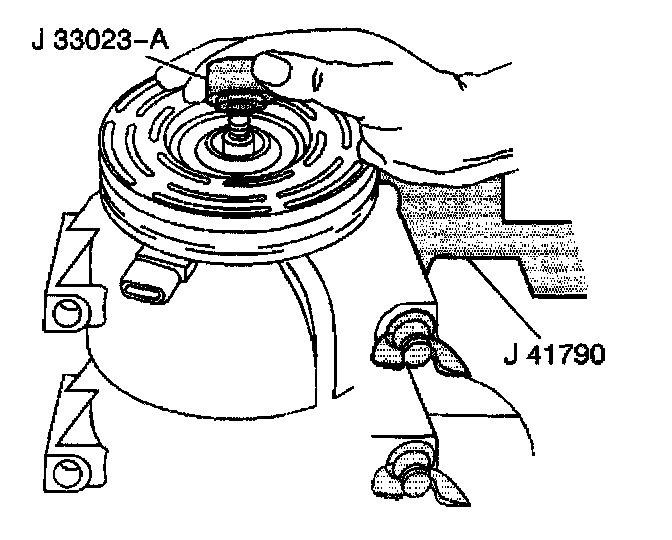 J 33023–A

J 41790