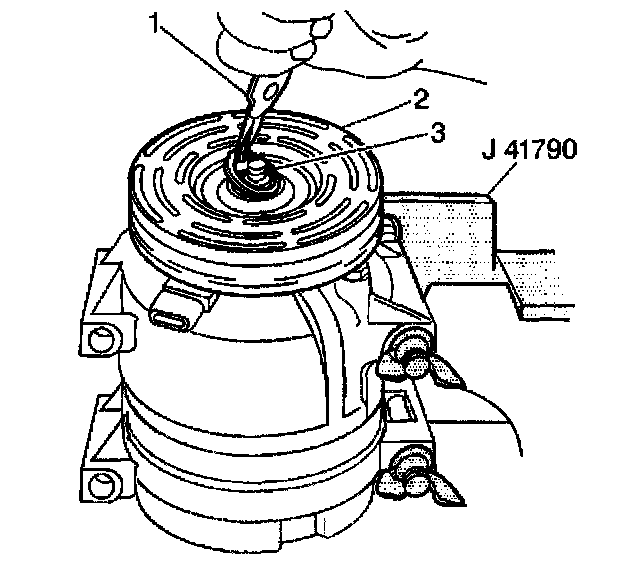 1
2
3
J 41790