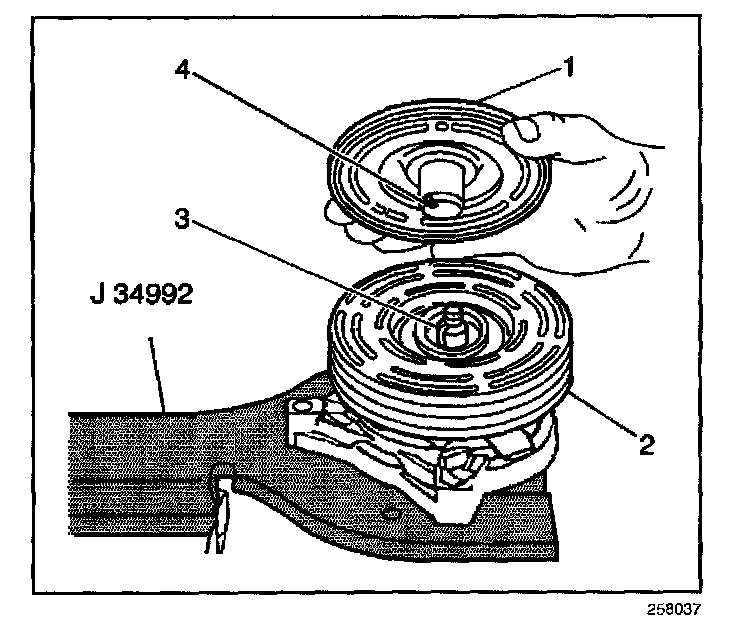 4
1
3
J 34992
2
258037