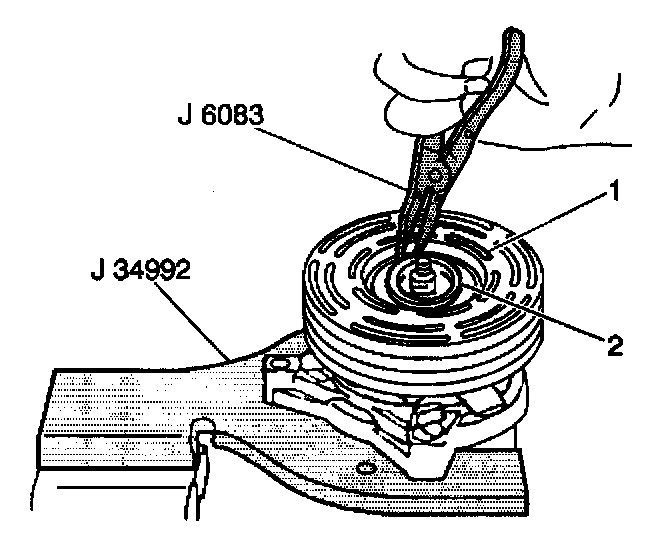 J 6083

1

J 34992

2