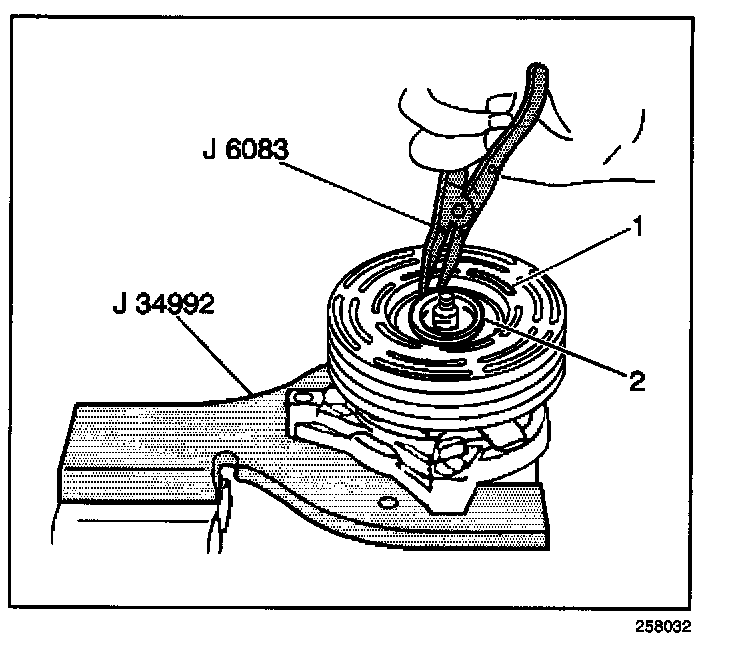 J 6083

1

J 34992

2

258032