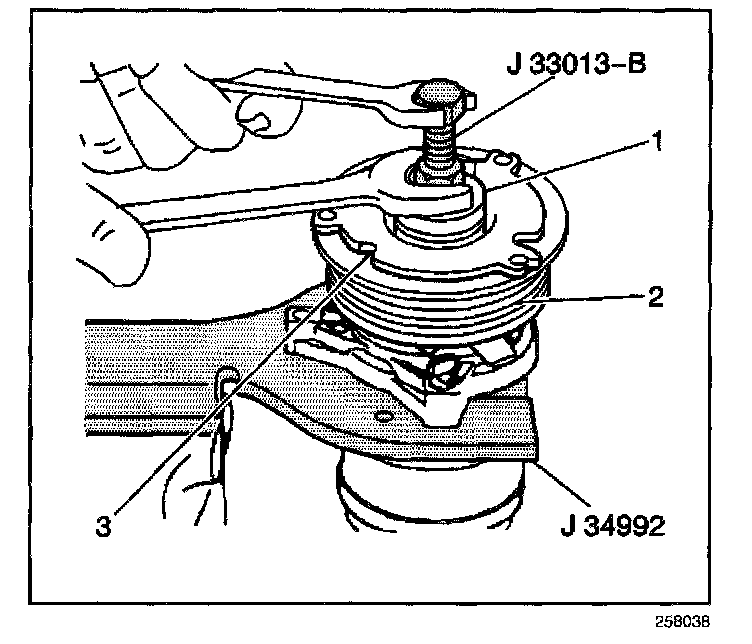 J 33013–B

1

2

3

J 34992

258038