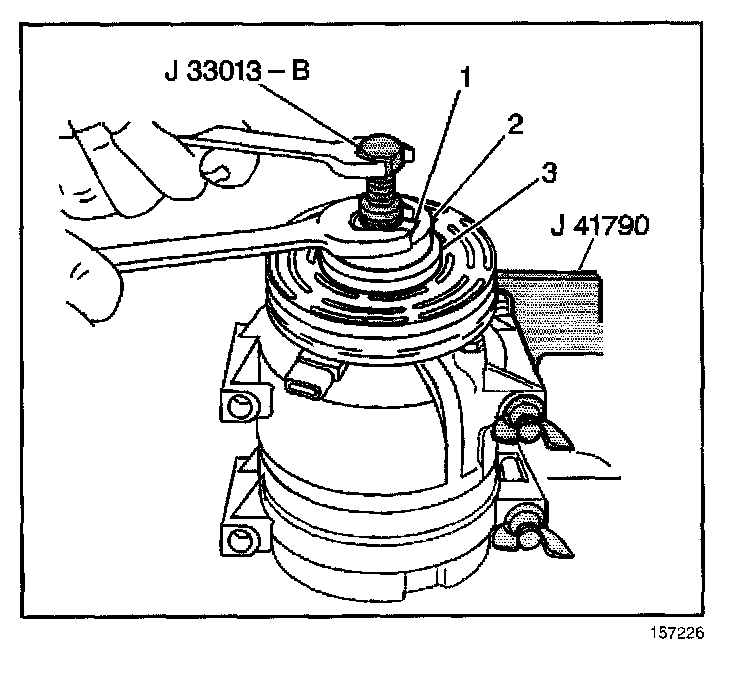 J 33013 – B
1
2
3
J 41790
157226