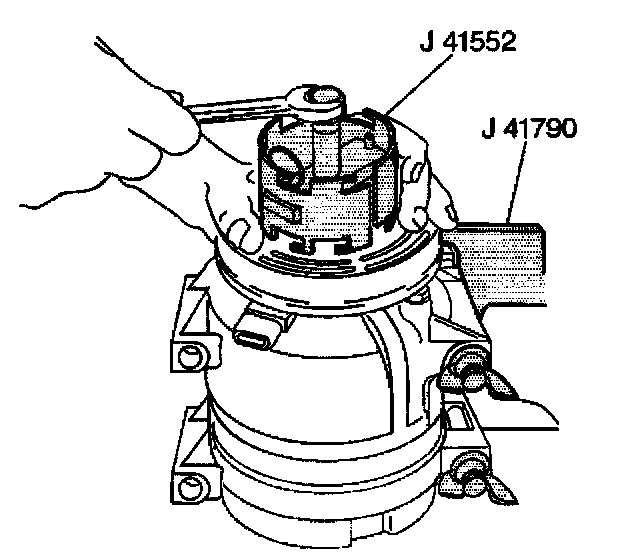 J 41552

J 41790