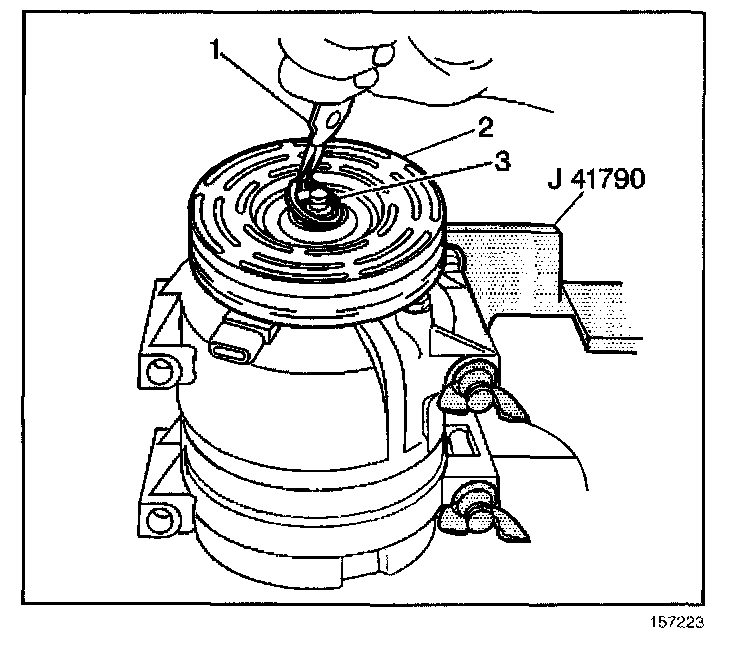 1
2
3
J 41790
157223