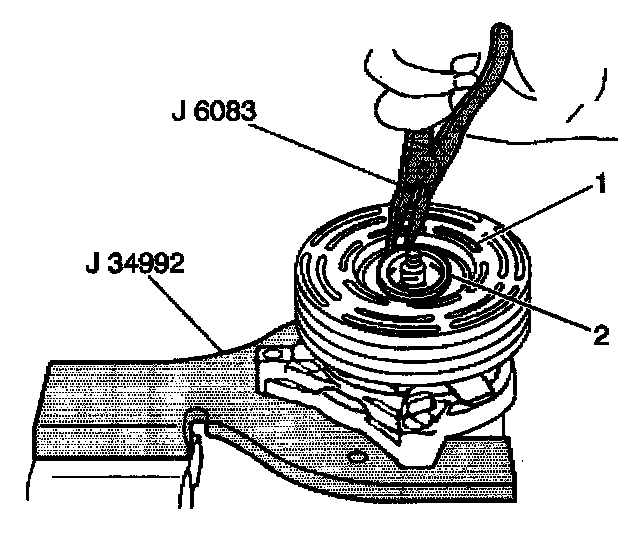 J 6083

1

J 34992

2