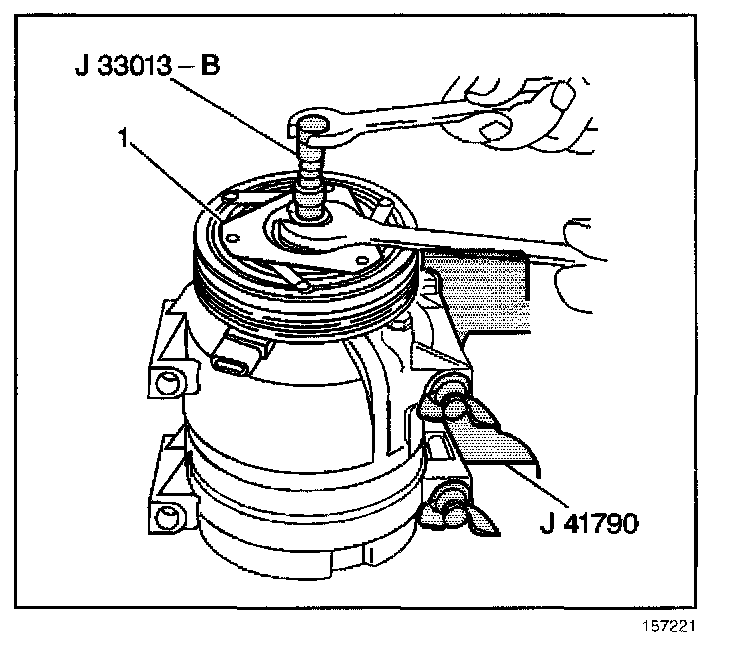 J 33013 – B

1

J 41790

157221