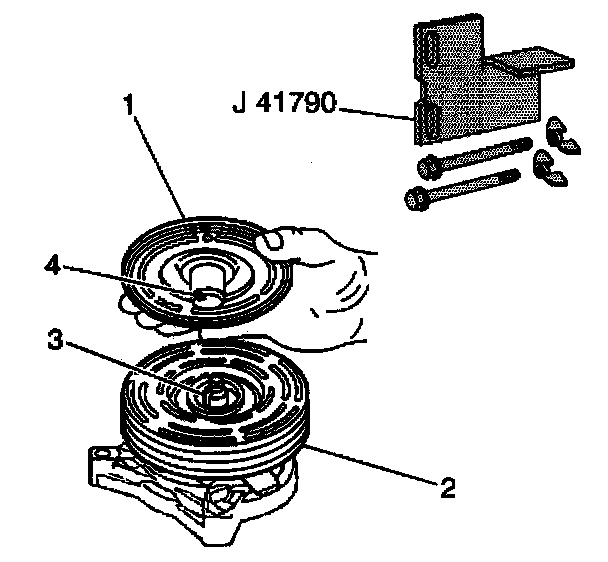 J 41790
1
4
3
2