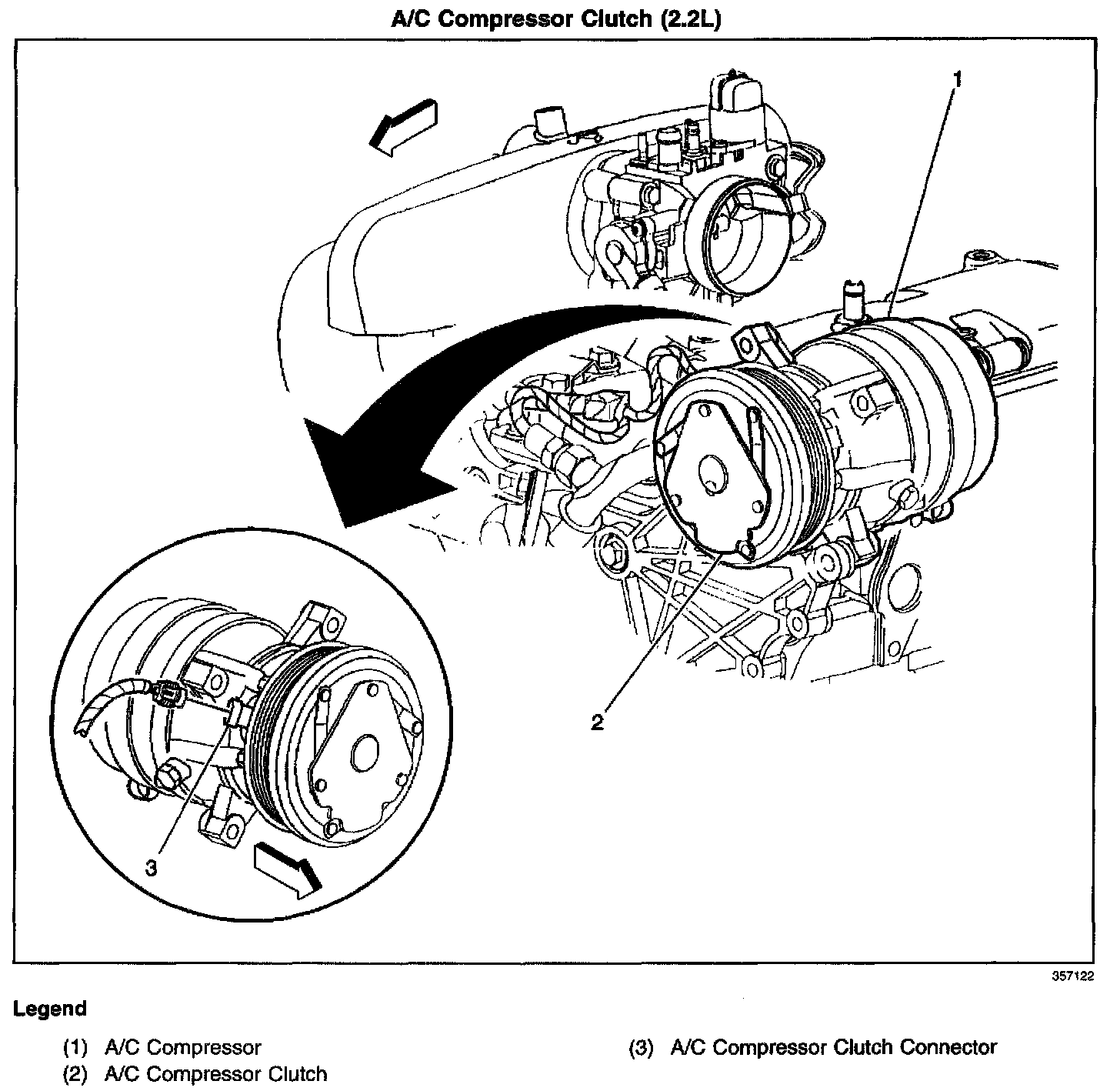 A/C Compressor Clutch (2.2L)

1

2

3

357122

Legend

(1) A/C Compressor
(2) A/C Compressor Clutch

(3) A/C Compressor Clutch Connector