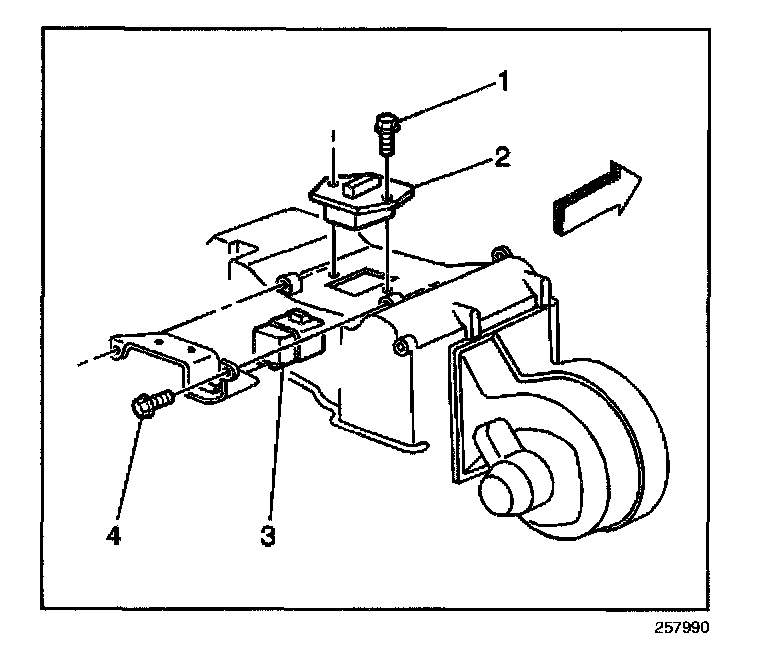 1
2
4
3
257990