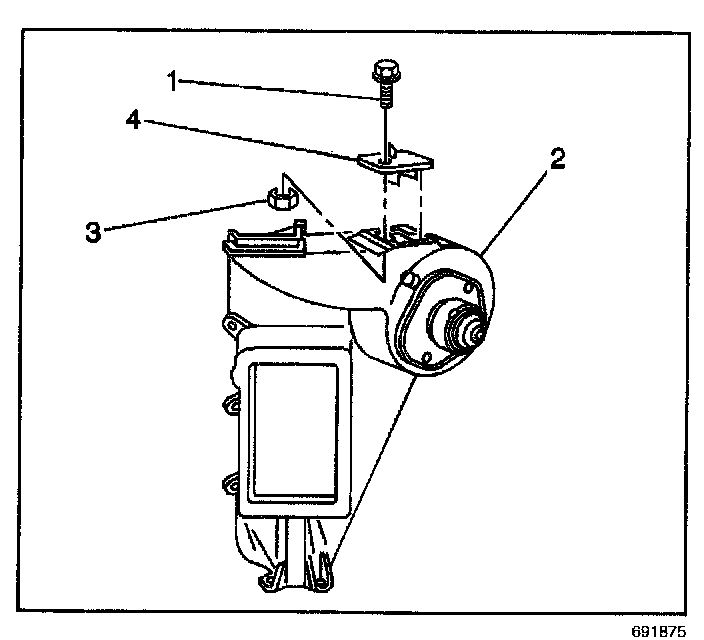 1
4
2
3
691875