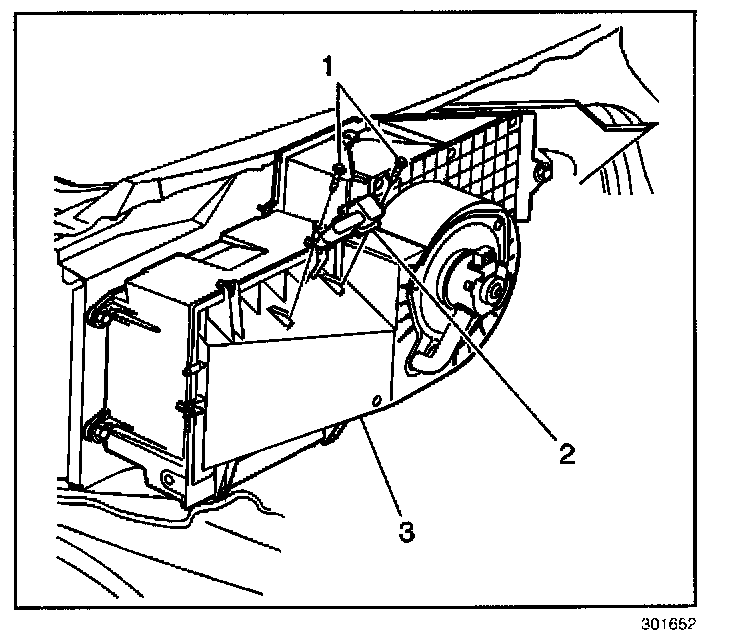 1
2
3
301652