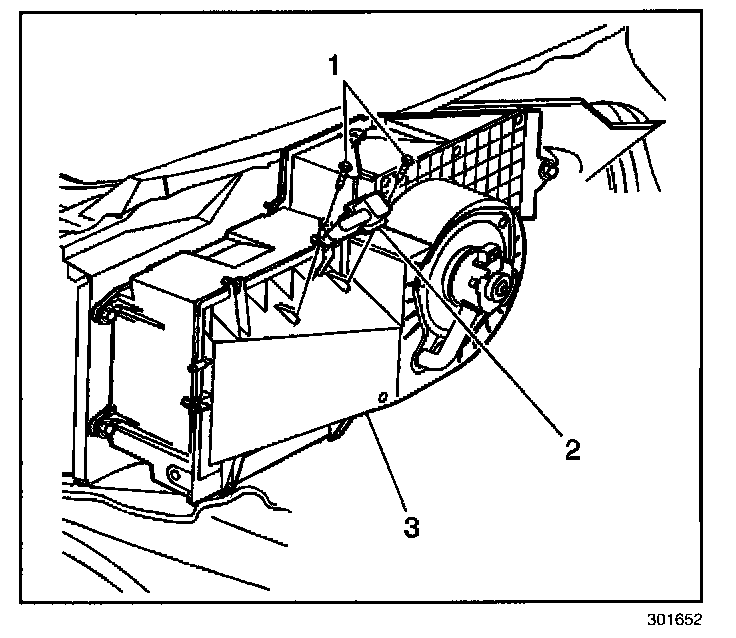 1
2
3
301652