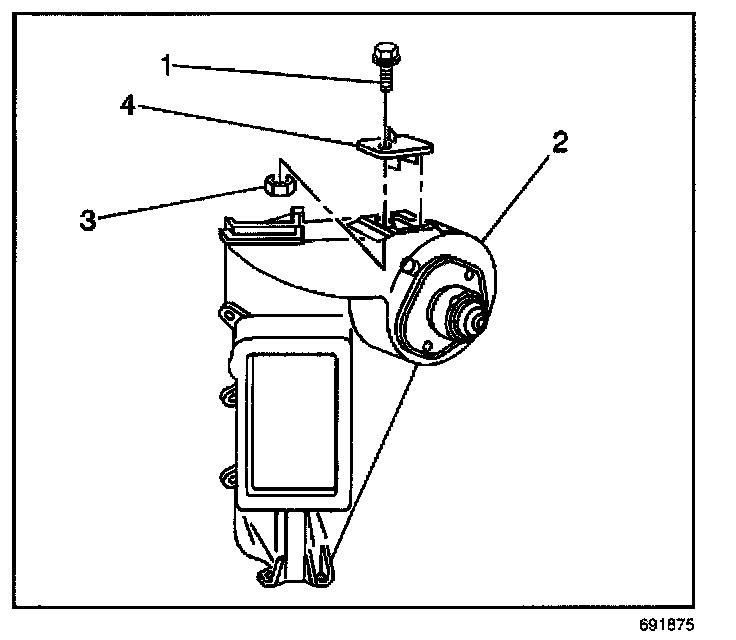 1
4
2
3
691875