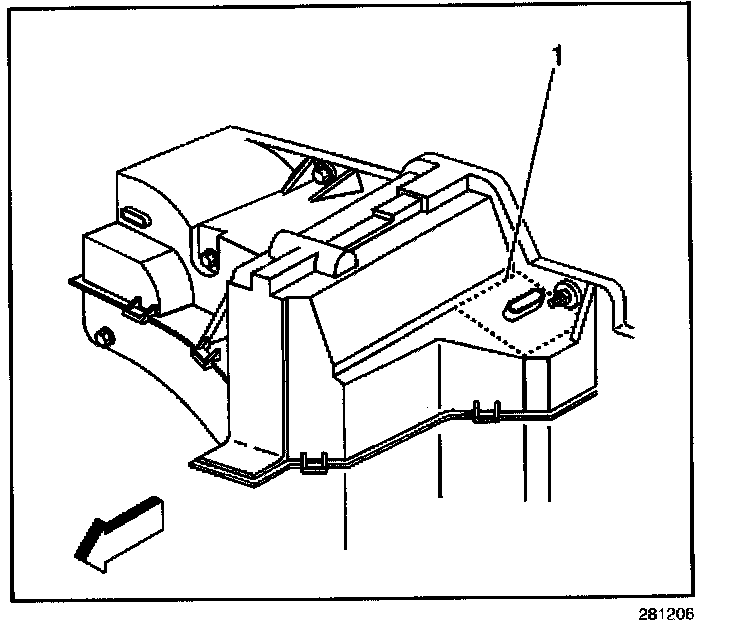 1

281206