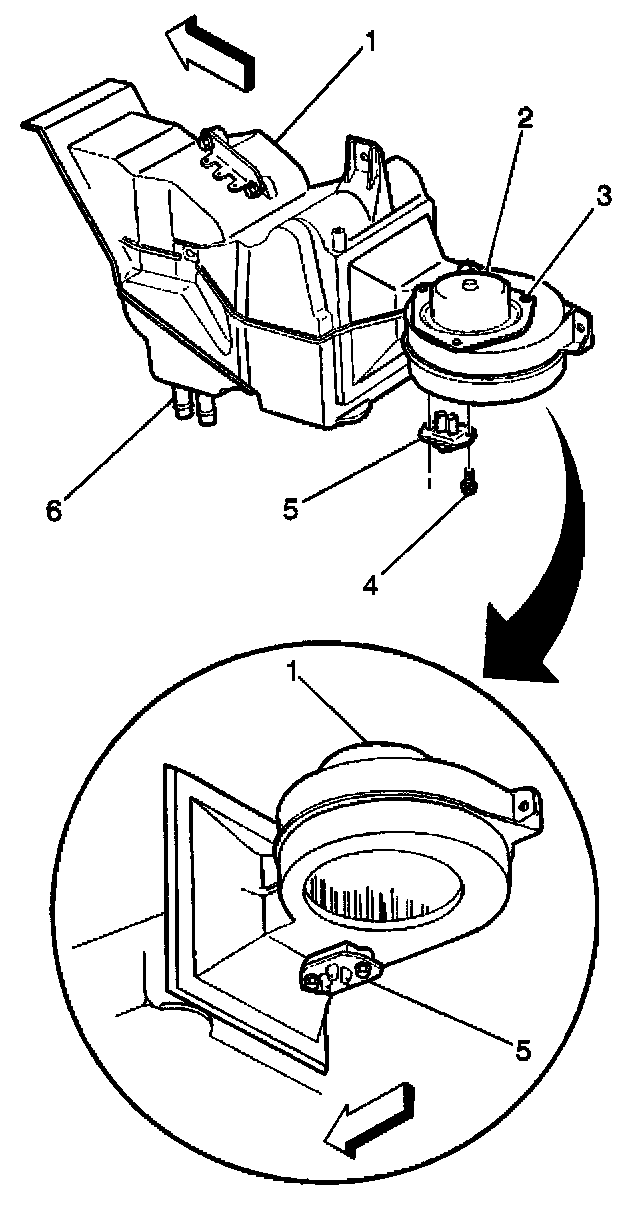 1
2
3
6
5
4
1
5