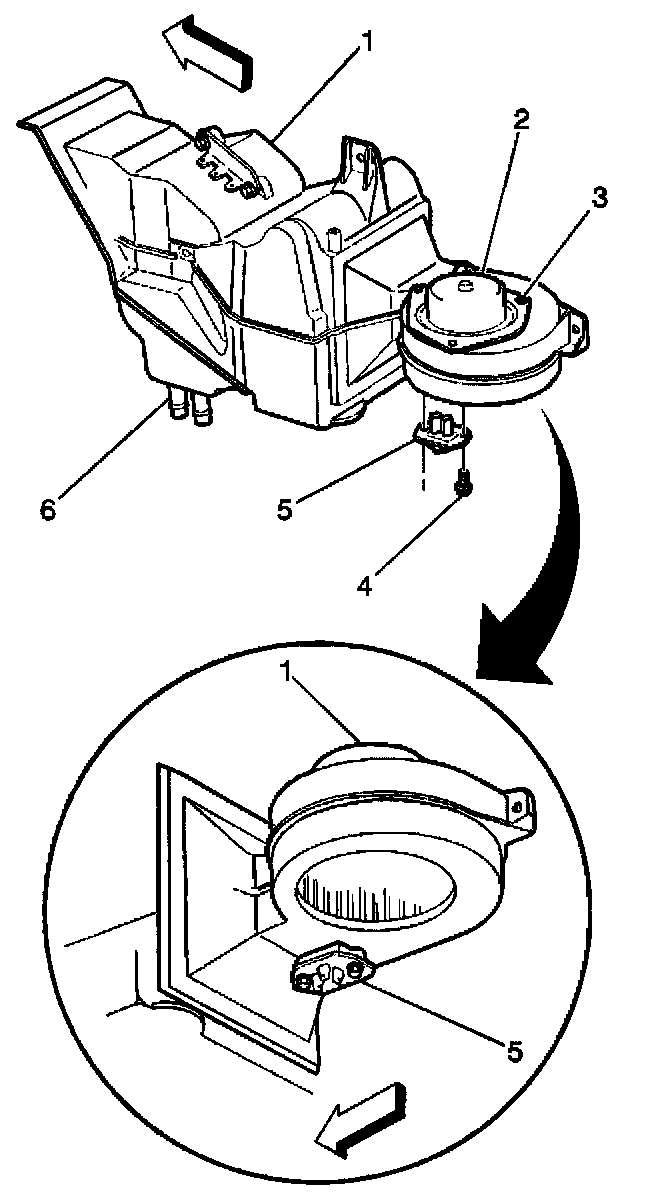 1
2
3
6
5
4
1
5