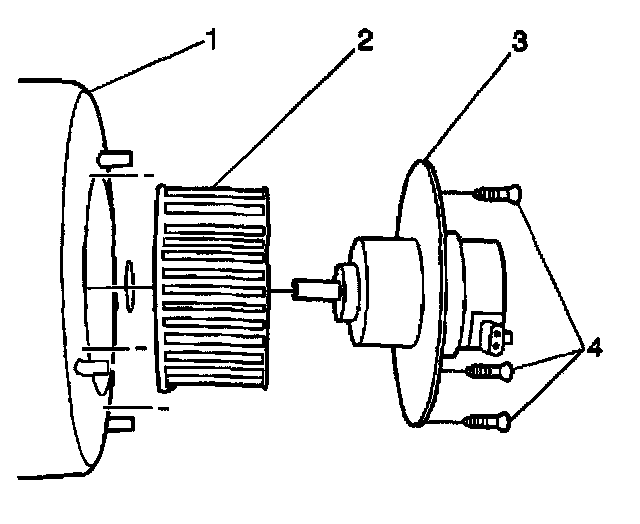 1
2
3
4