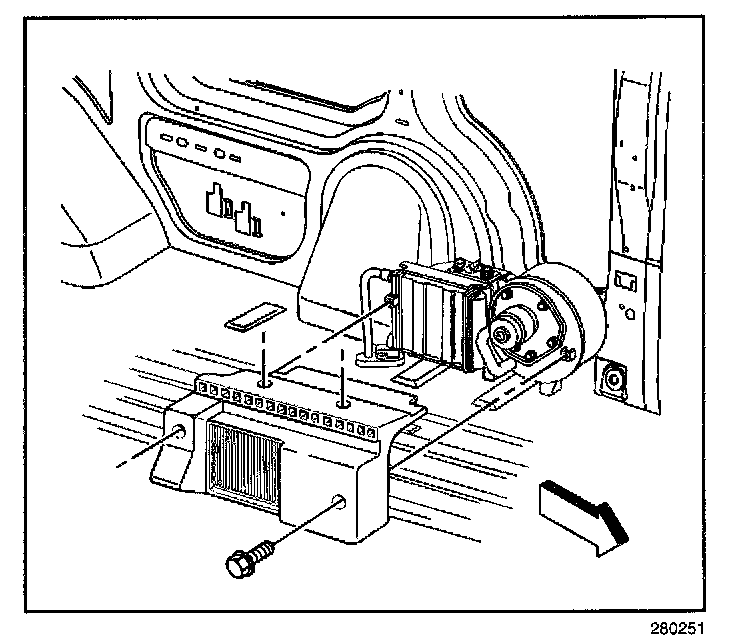 280251