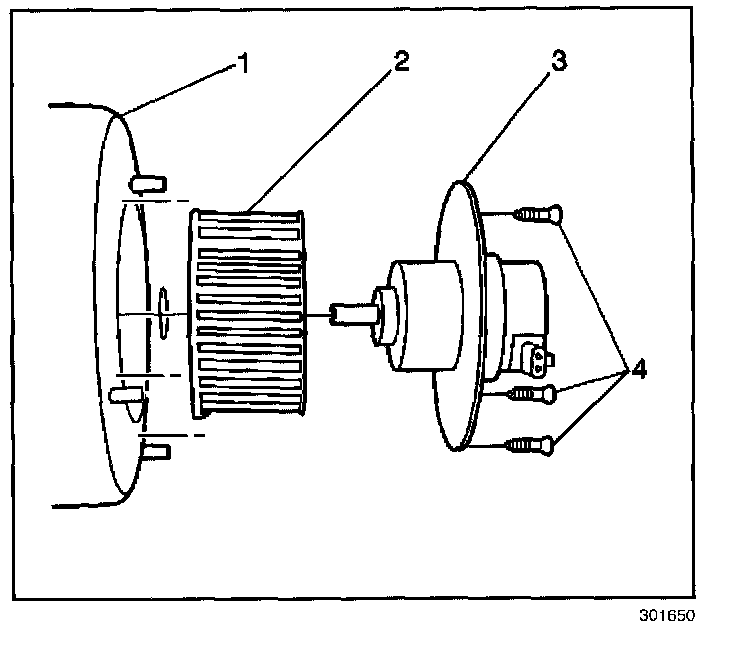 1
2
3
4
301650