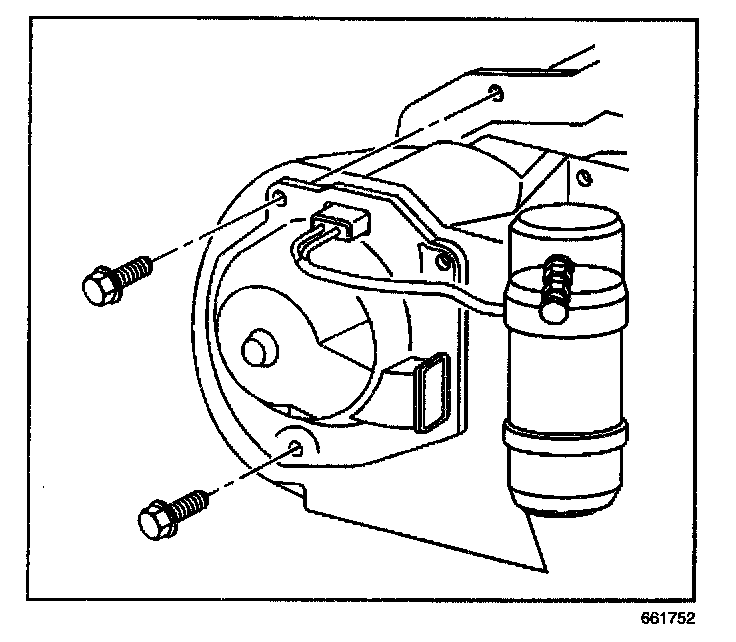 661752