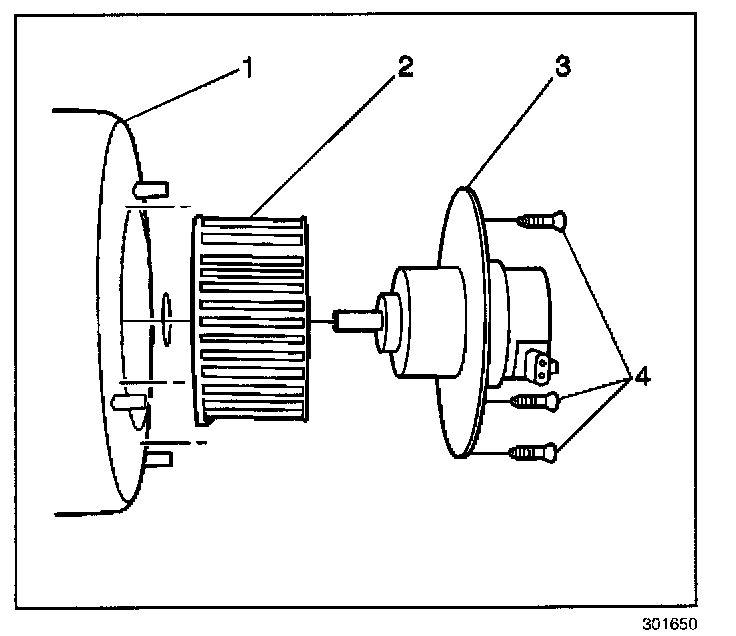 1
2
3
4
301650