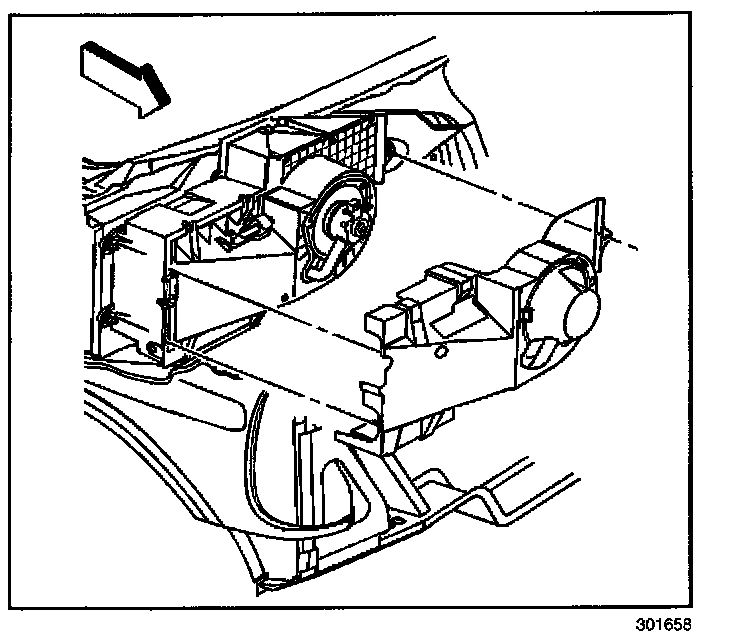 301658