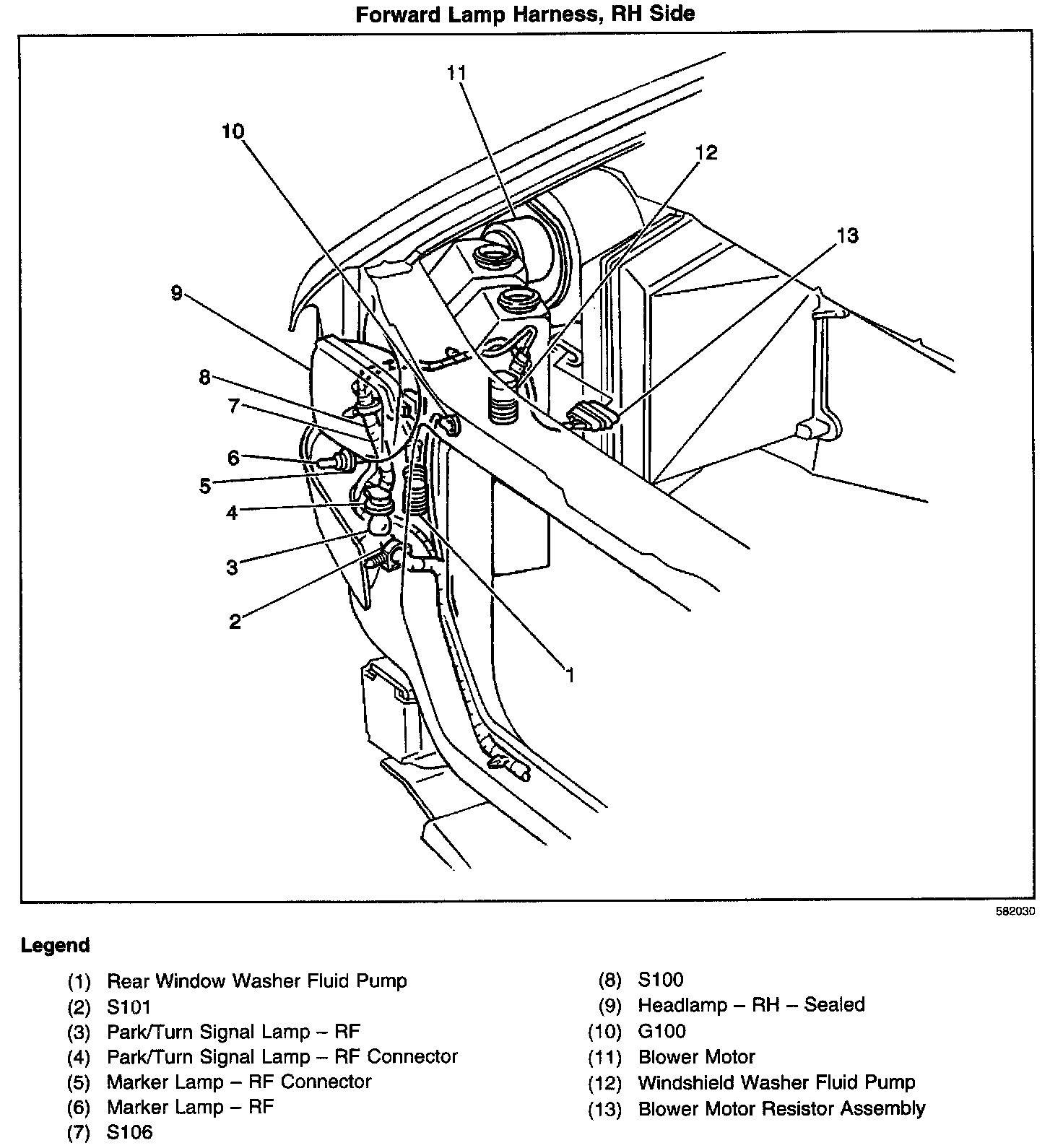 Forward Lamp Harness, RH Side

11
10
12
13
9
8
7
6
5
4
3
2
1

582030

Legend

(1) Rear Window Washer Fluid Pump
(2) S101
(3) Park/Turn Signal Lamp – RF
(4) Park/Turn Signal Lamp – RF Connector
(5) Marker Lamp – RF Connector
(6) Marker Lamp – RF
(7) S106

(8) S100
(9) Headlamp – RH – Sealed
(10) G100
(11) Blower Motor
(12) Windshield Washer Fluid Pump
(13) Blower Motor Resistor Assembly