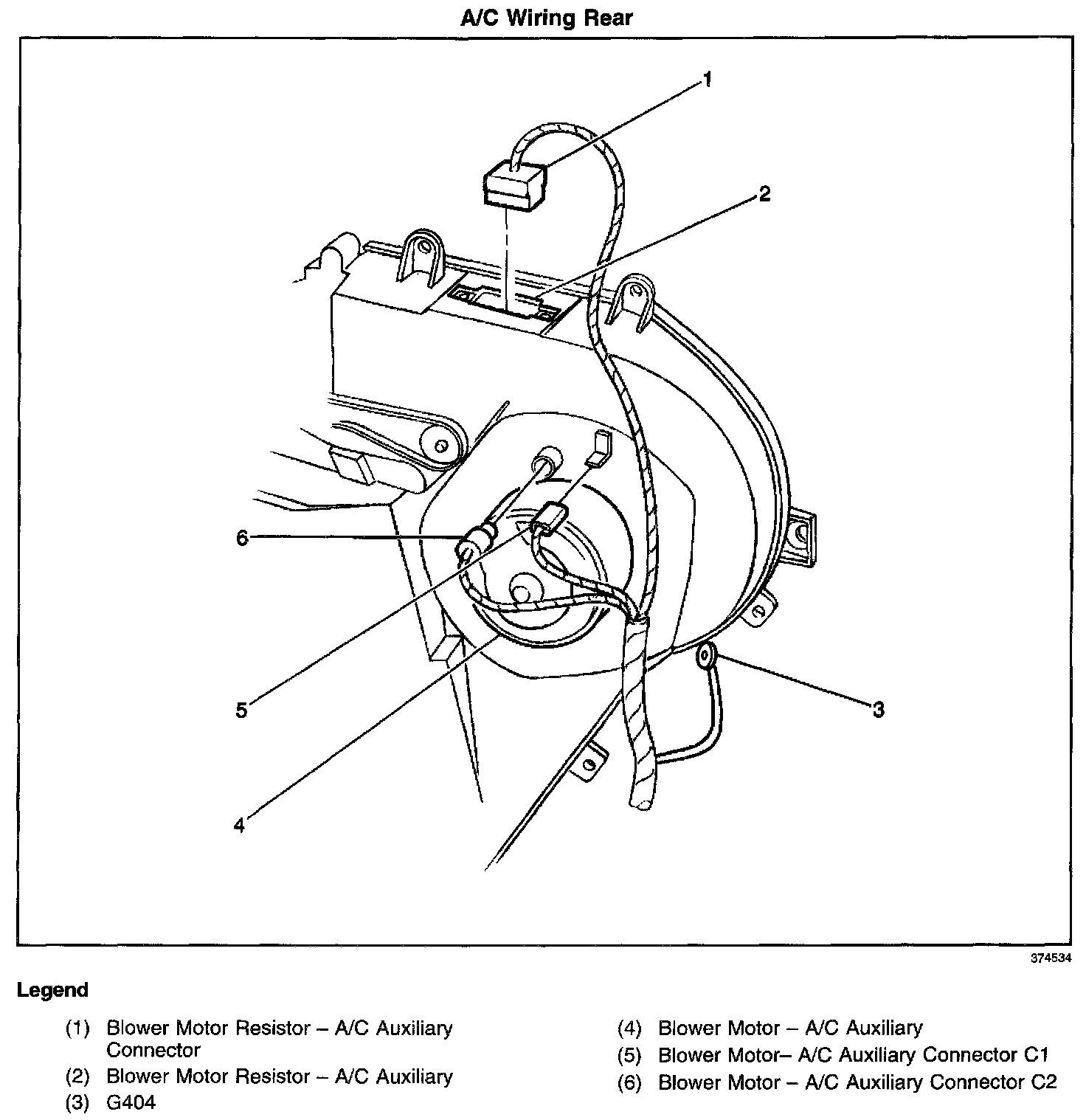 A/C Wiring Rear

1

2

6

5

4

3

374534

Legend

(1) Blower Motor Resistor – A/C Auxiliary Connector

(2) Blower Motor Resistor – A/C Auxiliary

(3) G404

(4) Blower Motor – A/C Auxiliary

(5) Blower Motor– A/C Auxiliary Connector C1

(6) Blower Motor – A/C Auxiliary Connector C2