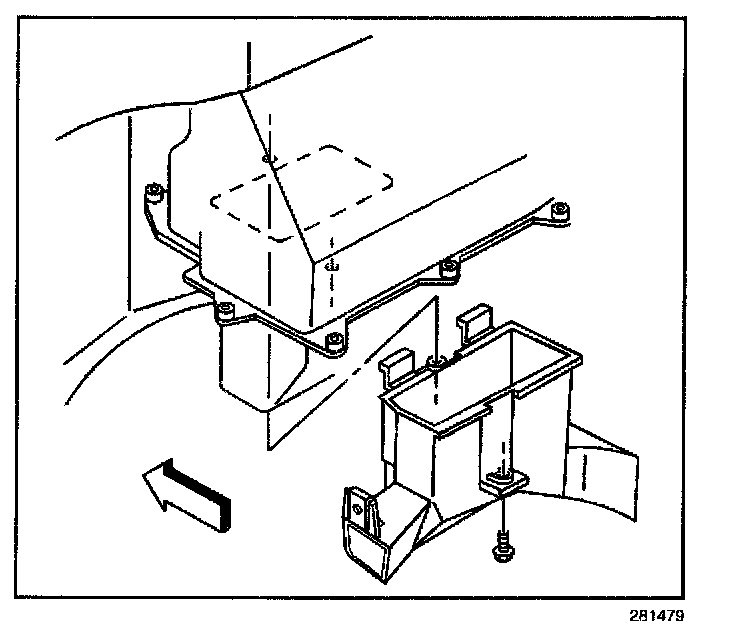 281479