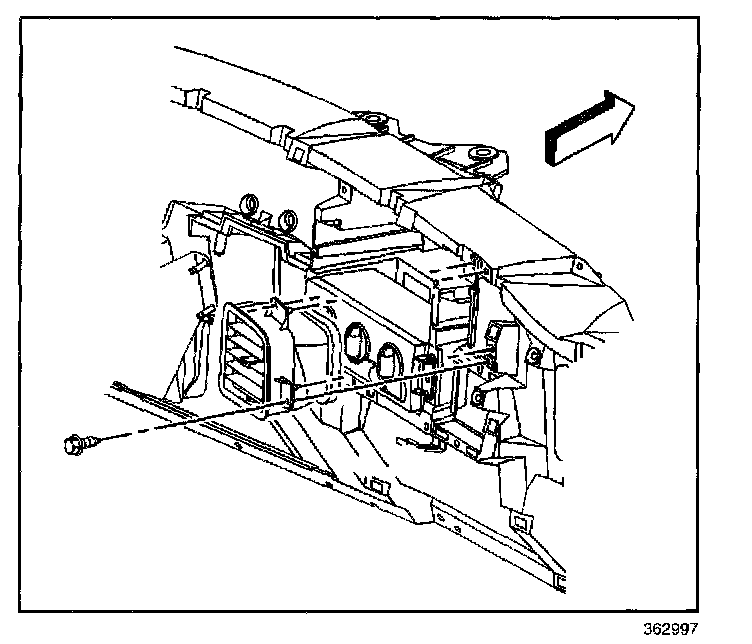 362997