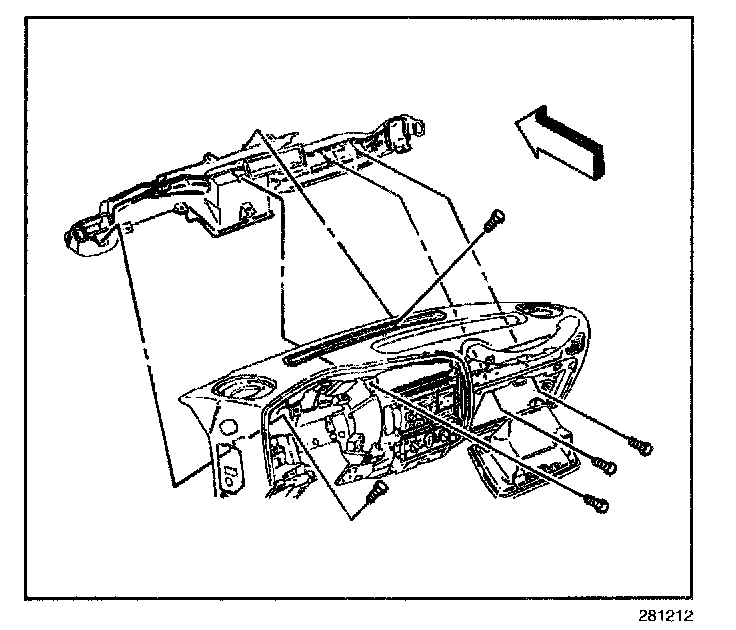 281212