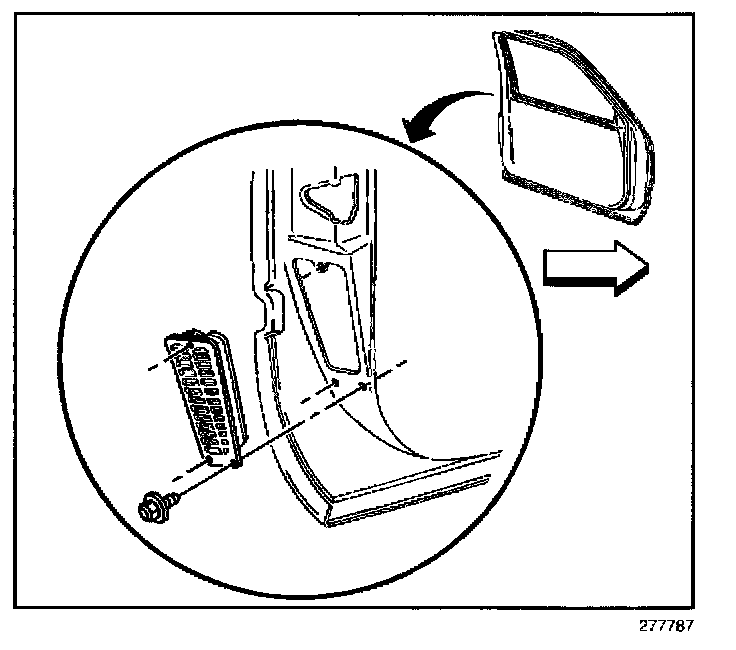 277787