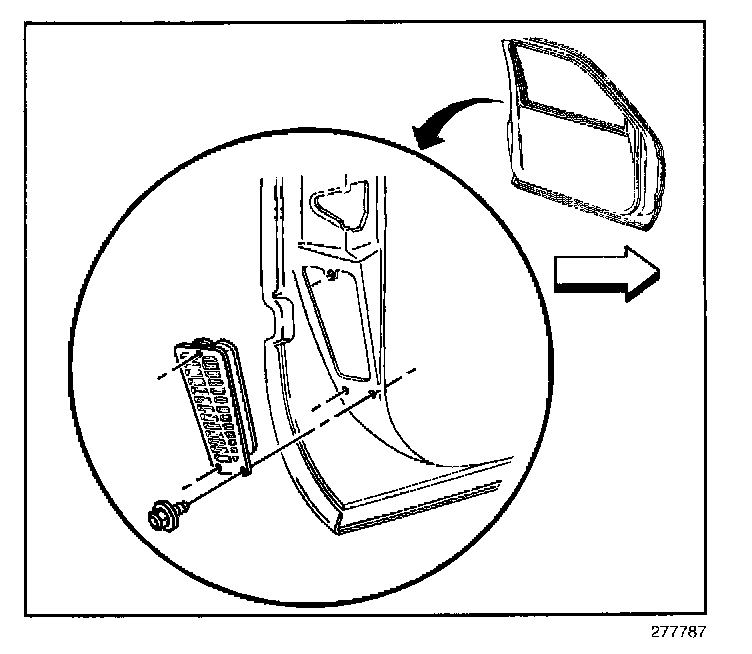 277787