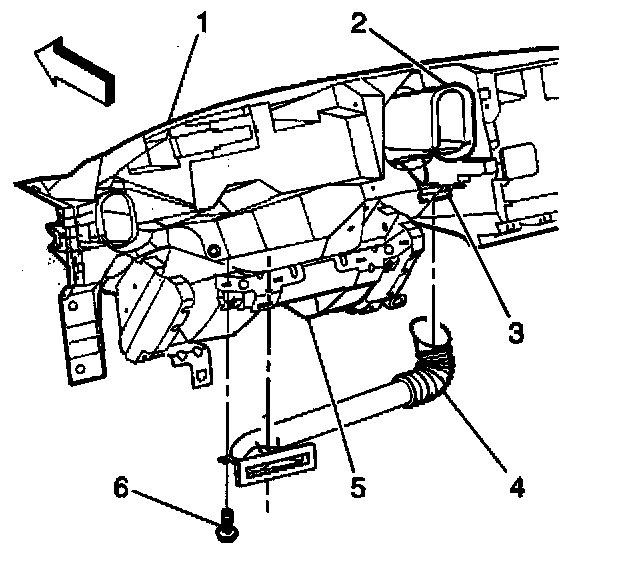 1
2
3
4
5
6