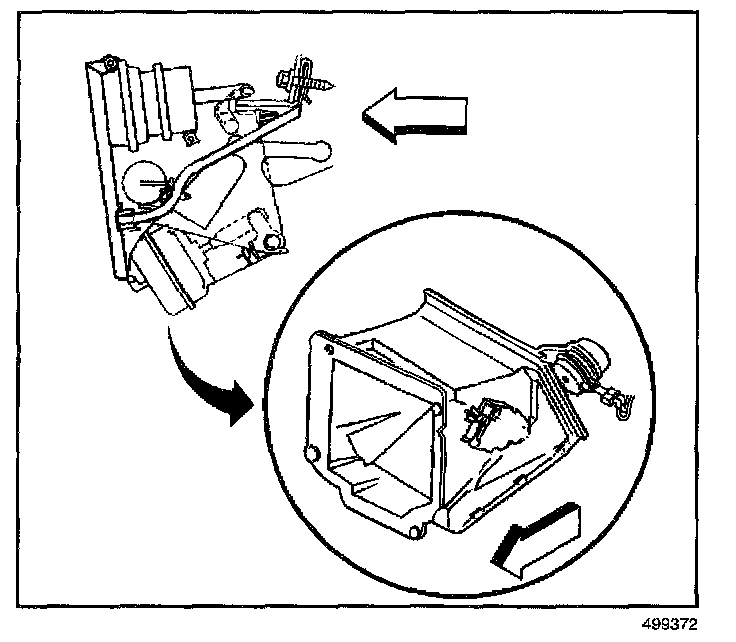 499372