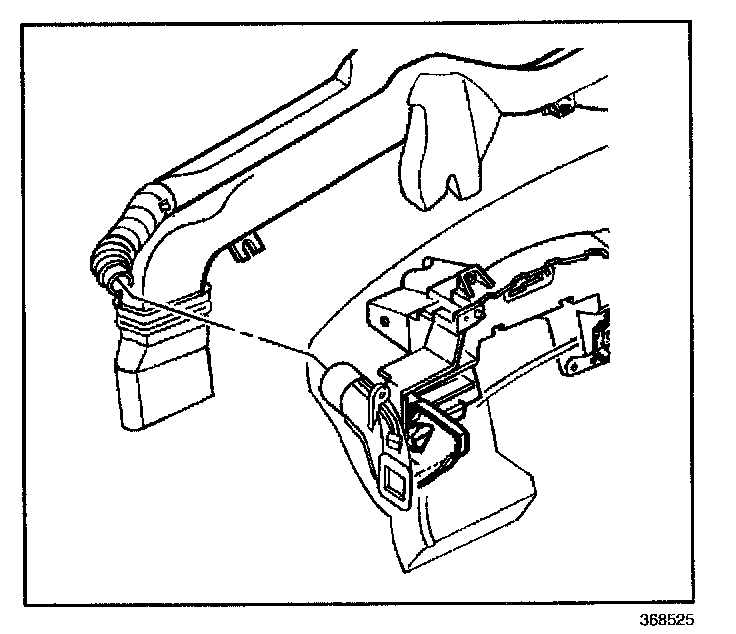 368525