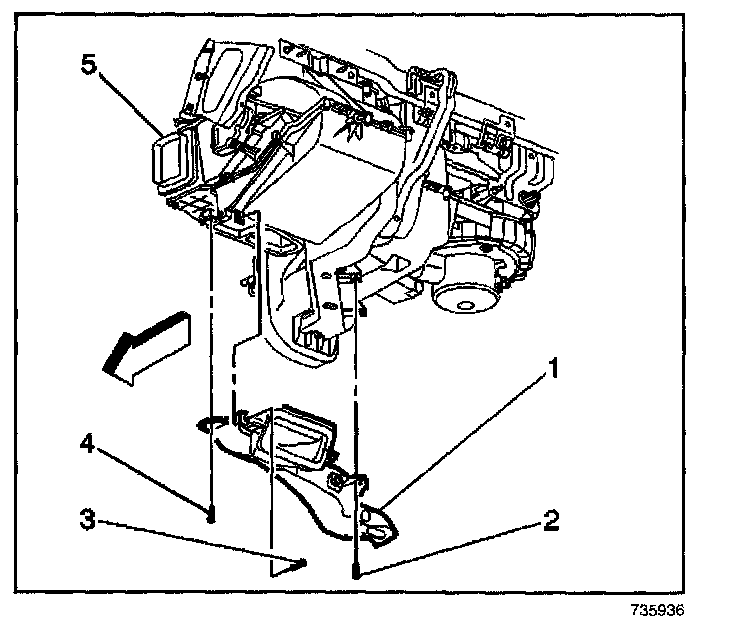 5
1
4
3
2
735936