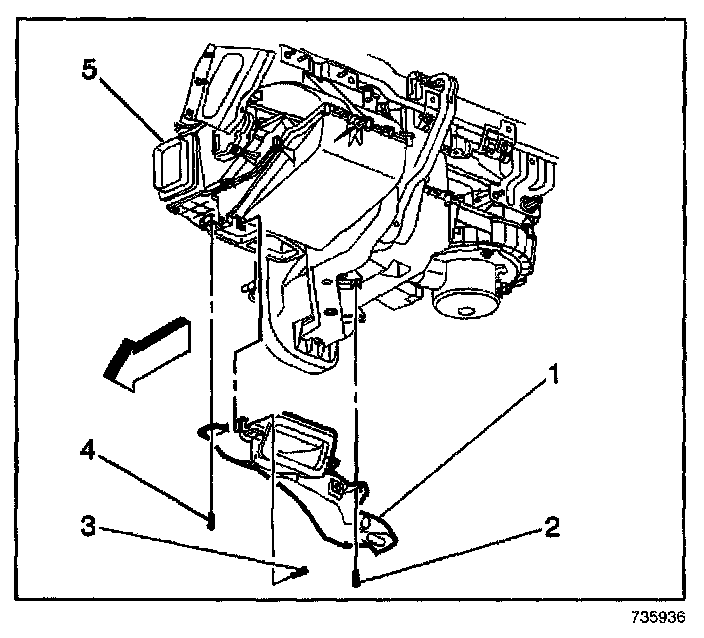 5
1
4
3
2
735936