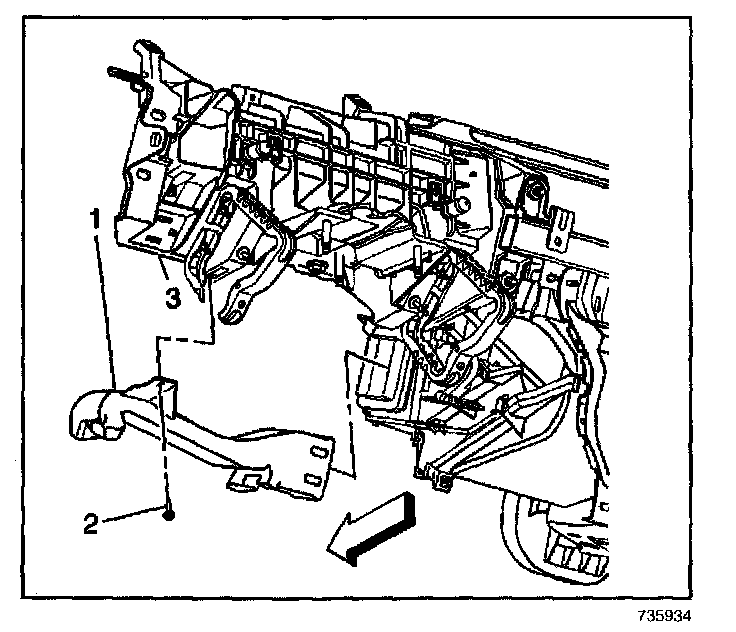 1
3
2
735934