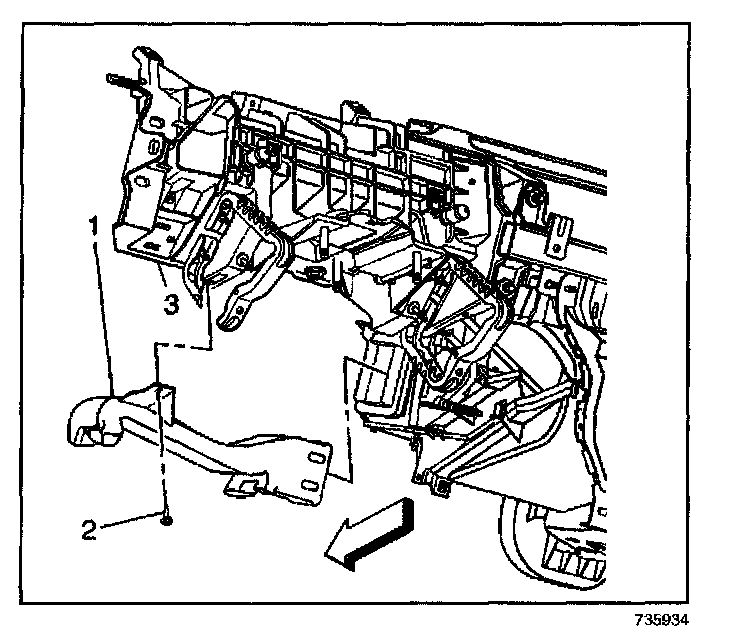 1
3
2
735934