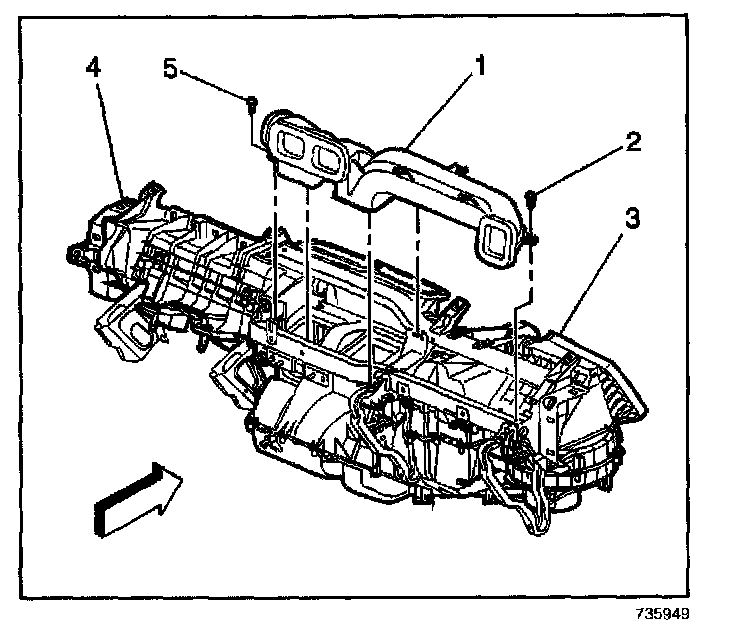 4
5
1
2
3
735949