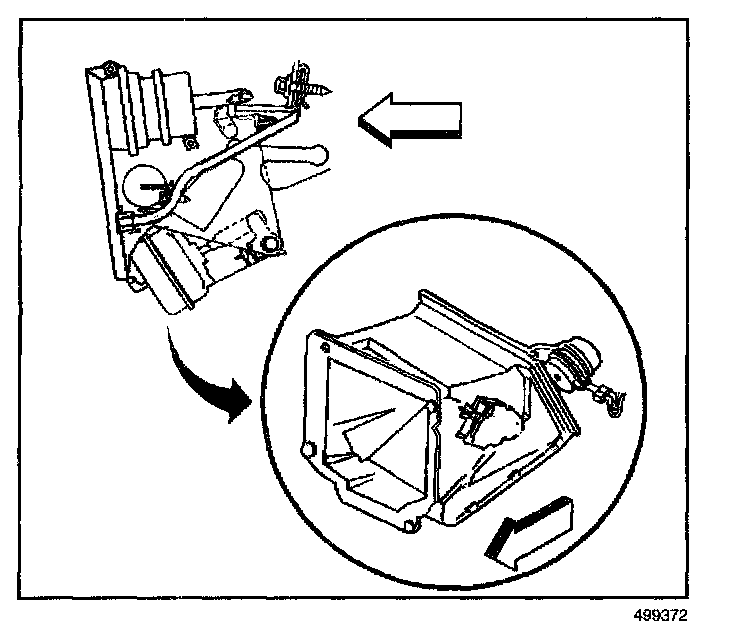 499372