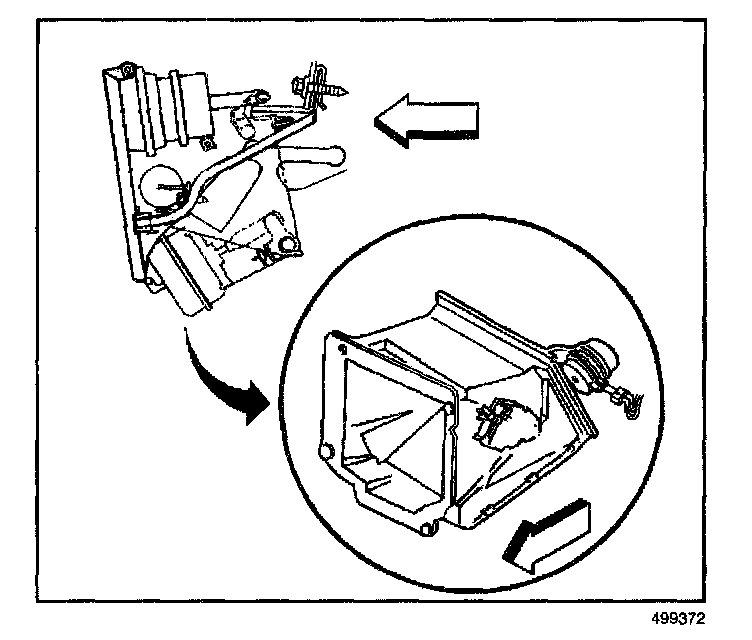 499372