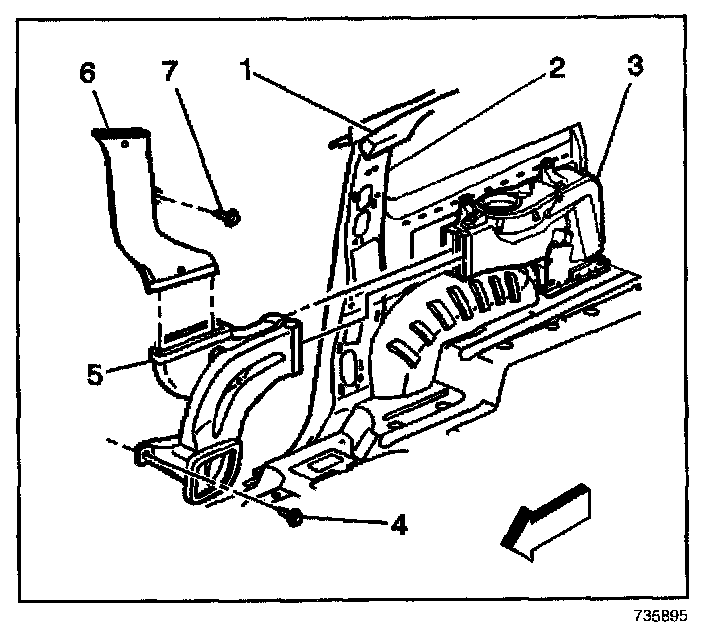 6
7
1
2
3
5
4
735895