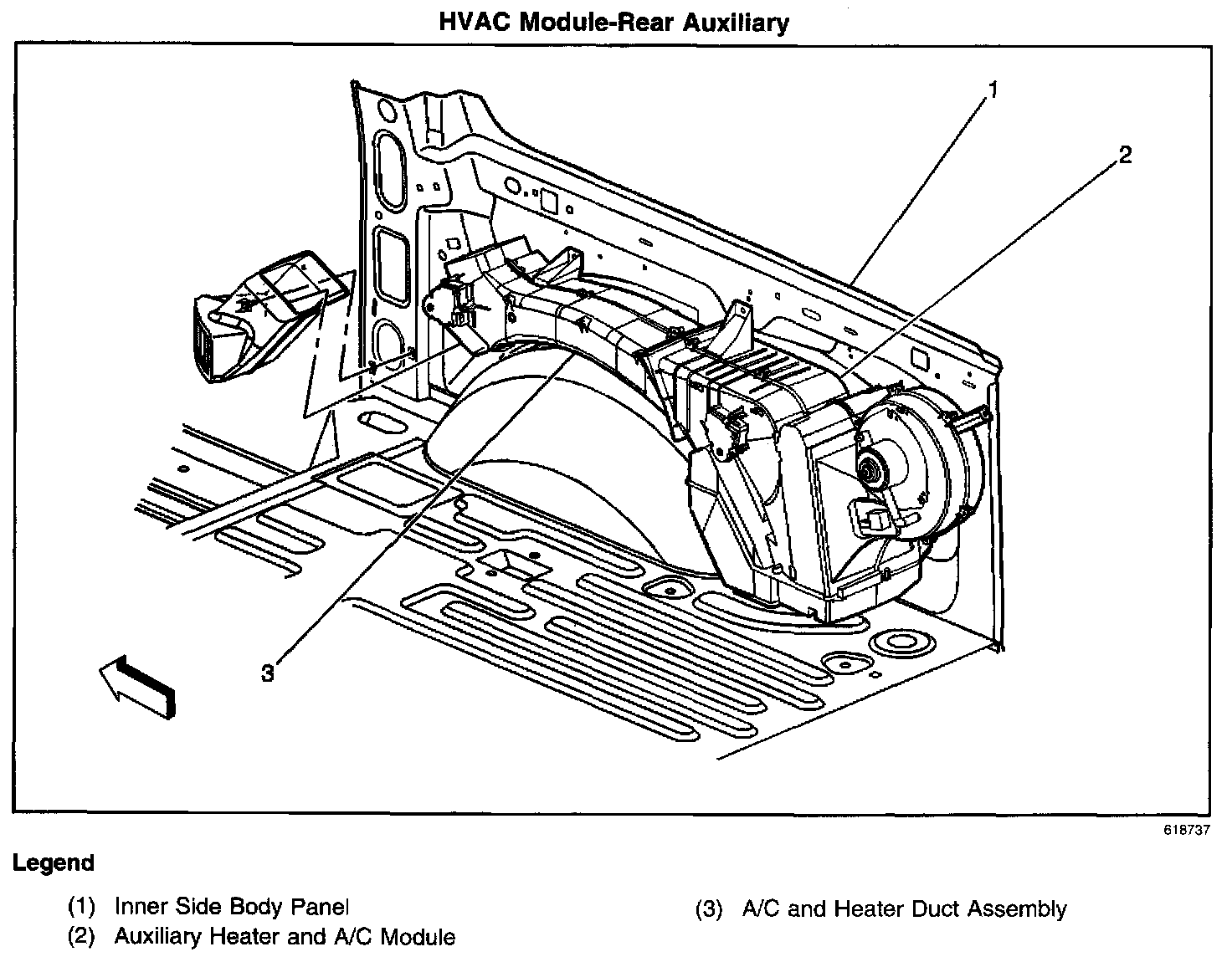 HVAC Module-Rear Auxiliary

1

2

3

618737

Legend

(1) Inner Side Body Panel

(2) Auxiliary Heater and A/C Module

(3) A/C and Heater Duct Assembly