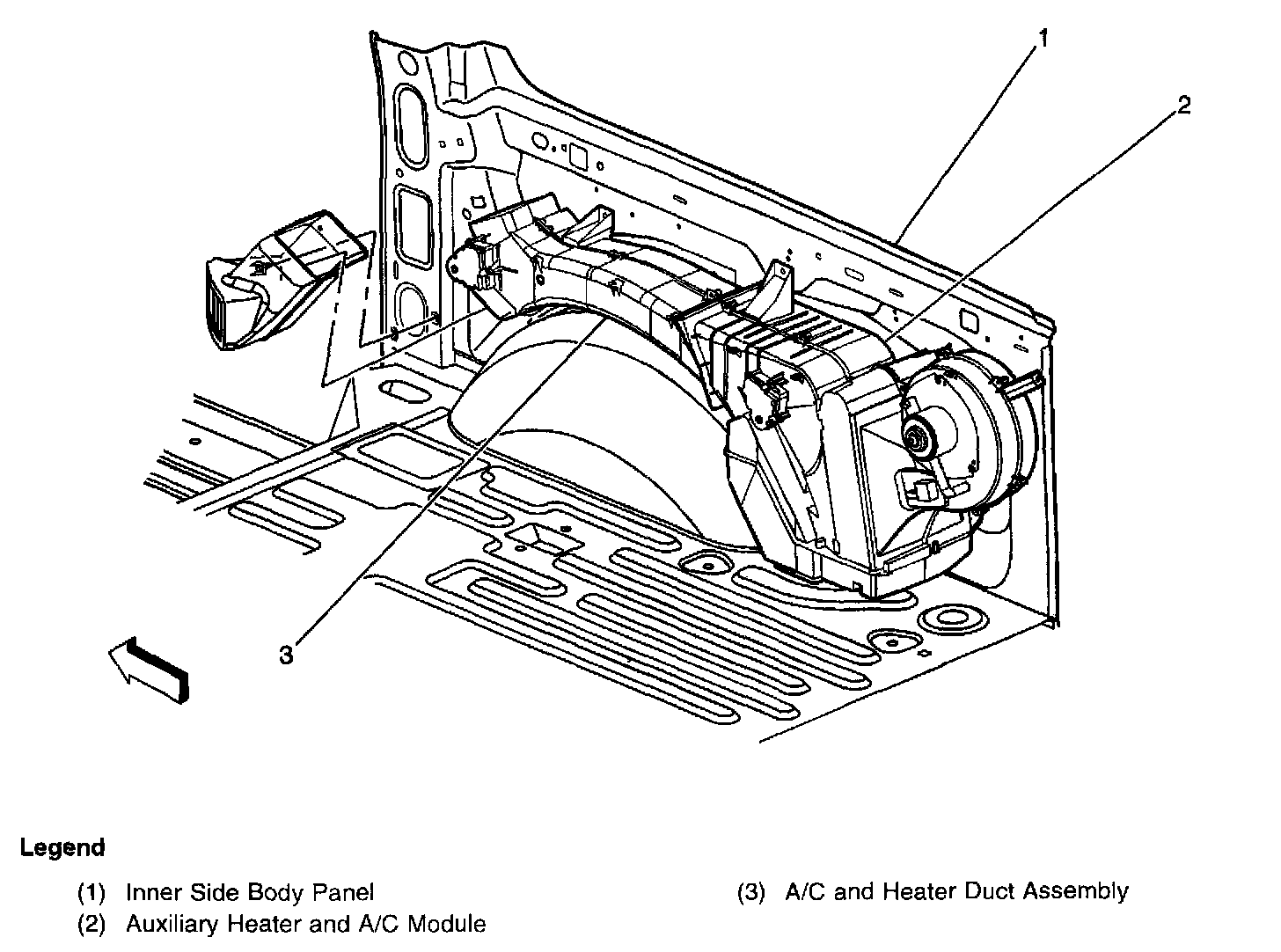 1
2
3

Legend

(1) Inner Side Body Panel
(2) Auxiliary Heater and A/C Module

(3) A/C and Heater Duct Assembly