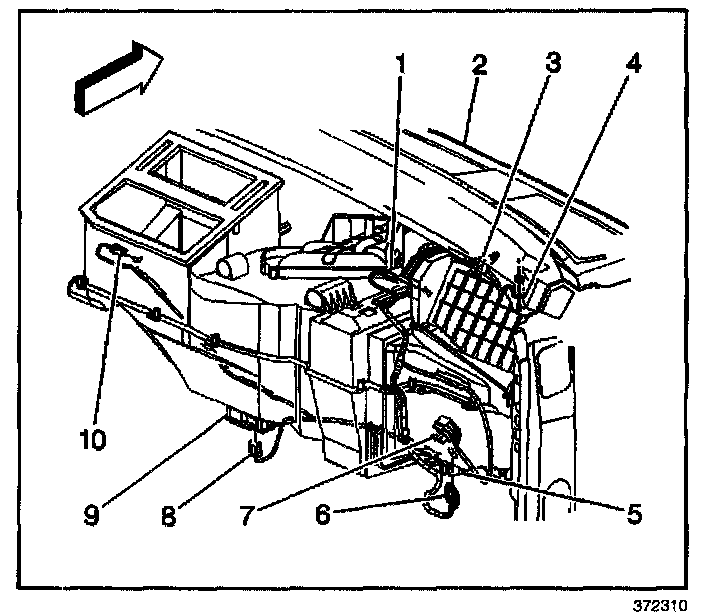 1
2
3
4
10
9
8
7
6
5
372310